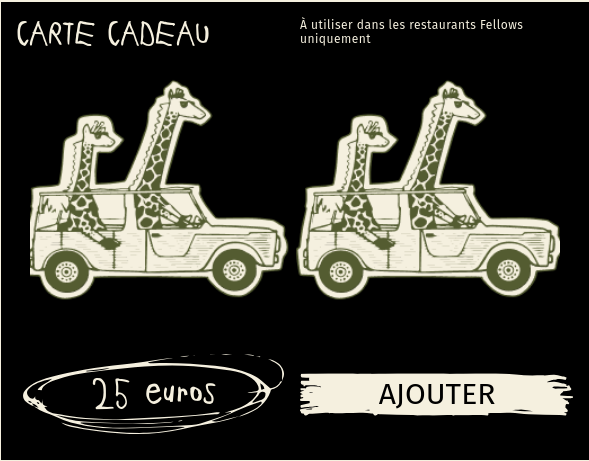 CARTE CADEAU

À utiliser dans les restaurants Fellows uniquement

25 euros

AJOUTER